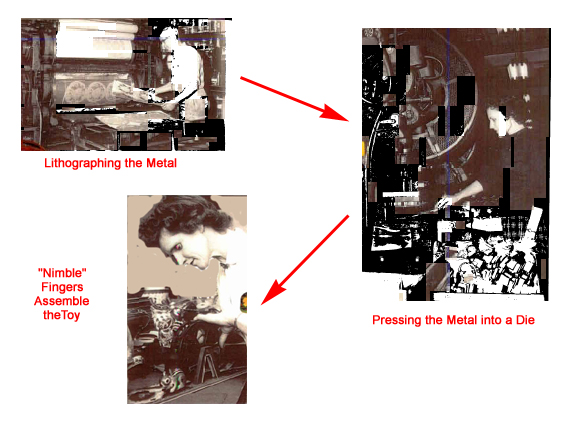 Lithographing the Metal

Pressing the Metal into a Die

"Nimble" Fingers Assemble theToy