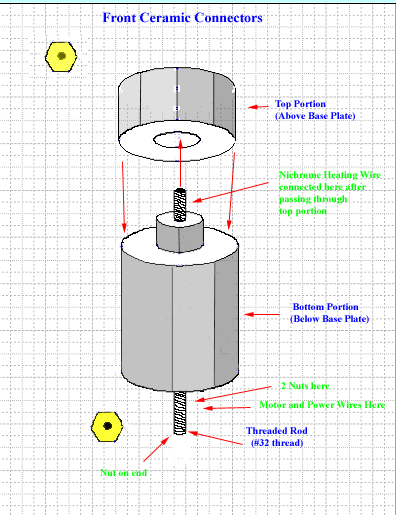 Front Ceramic Connectors

Top Portion
(Above Base Plate)

Nichrome Heating Wire
connected here after
passing through
top portion

Bottom Portion
(Below Base Plate)

2 Nuts here

Motor and Power Wires Here

Threaded Rod
(#32 thread)

Nut on end