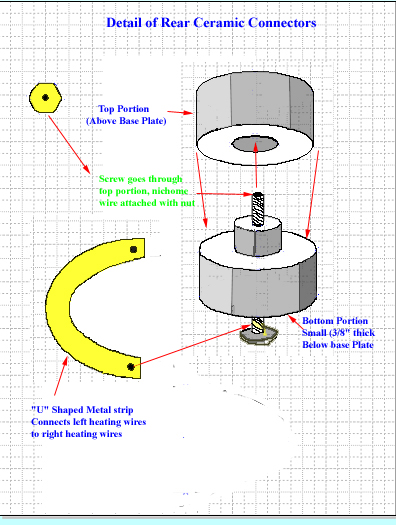 Detail of Rear Ceramic Connectors

Top Portion
(Above Base Plate)

Screw goes through
top portion, nichome
wire attached with nut

Bottom Portion
Small (3/8" thick
Below base Plate

"U" Shaped Metal strip
Connects left heating wires
to right heating wires