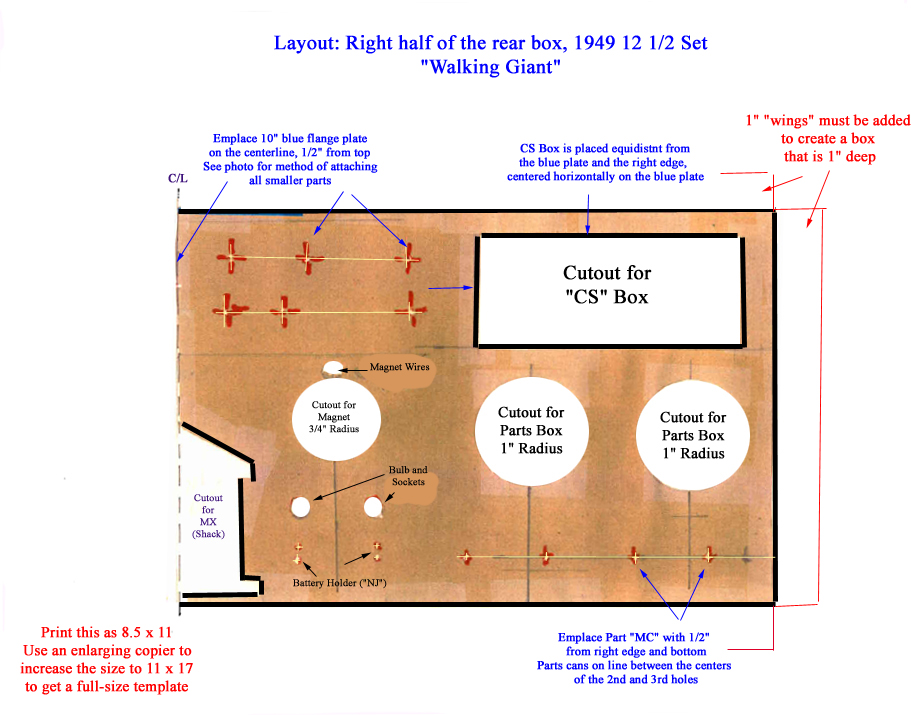 Layout: Right half of the rear box, 1949 12 1/2 Set
"Walking Giant"

Emplace 10" blue flange plate on the centerline, 1/2" from top
See photo for method of attaching all smaller parts

CS Box is placed equidistnt from the blue plate and the right edge, centered horizontally on the blue plate

1" "wings" must be added to create a box that is 1" deep

C/L

Cutout for "CS" Box

Magnet Wires

Cutout for Magnet 3/4" Radius

Cutout for Parts Box 1" Radius

Cutout for Parts Box 1" Radius

Bulb and Sockets

Cutout for MX (Shack)

Battery Holder ("NJ")

Print this as 8.5 x 11
Use an enlarging copier to increase the size to 11 x 17 to get a full-size template

Emplace Part "MC" with 1/2" from right edge and bottom
Parts cans on line between the centers of the 2nd and 3rd holes