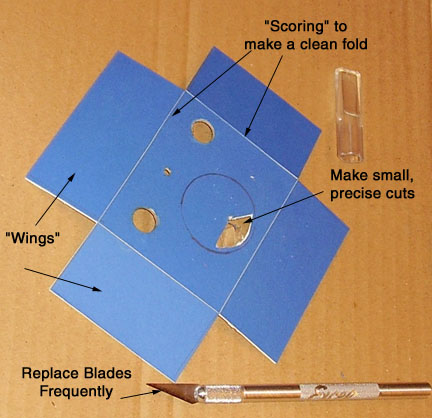 "Scoring" to make a clean fold

Make small, precise cuts

"Wings"

Replace Blades Frequently

Excel